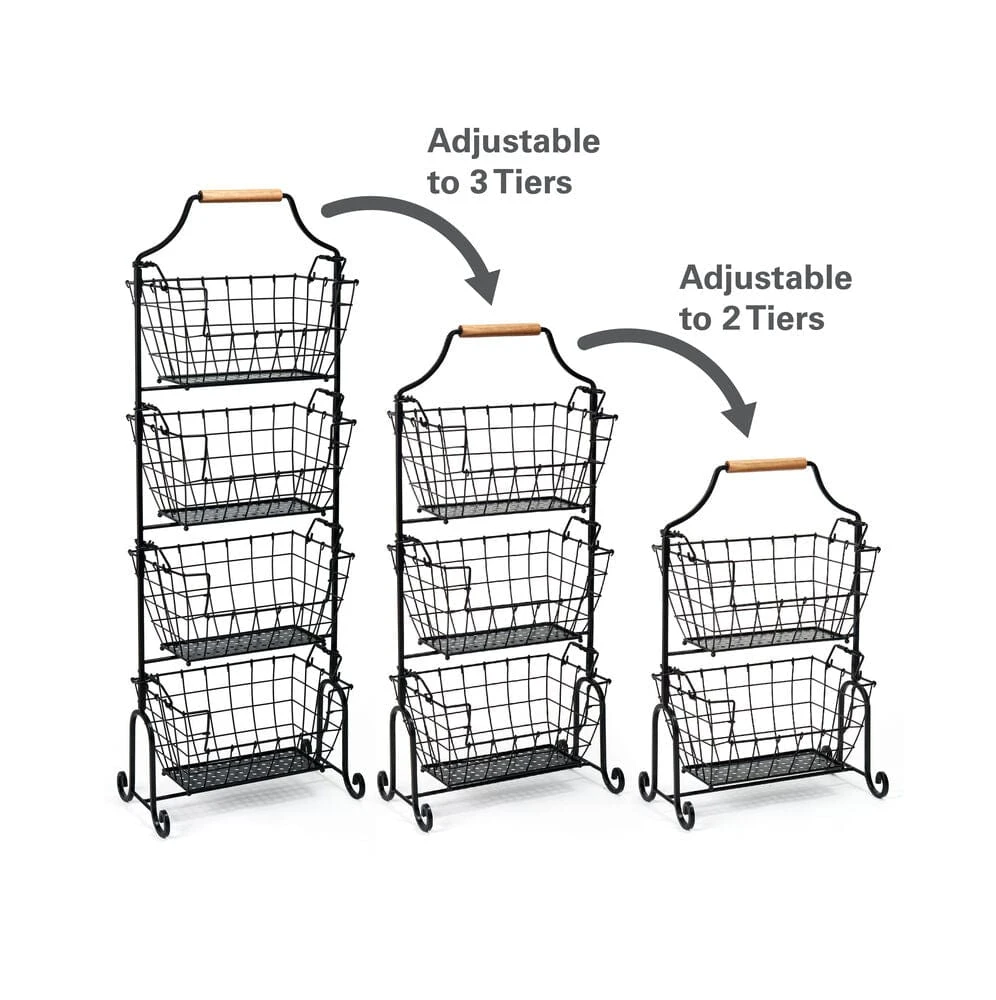 Adjustable to 3 Tiers

Adjustable to 2 Tiers