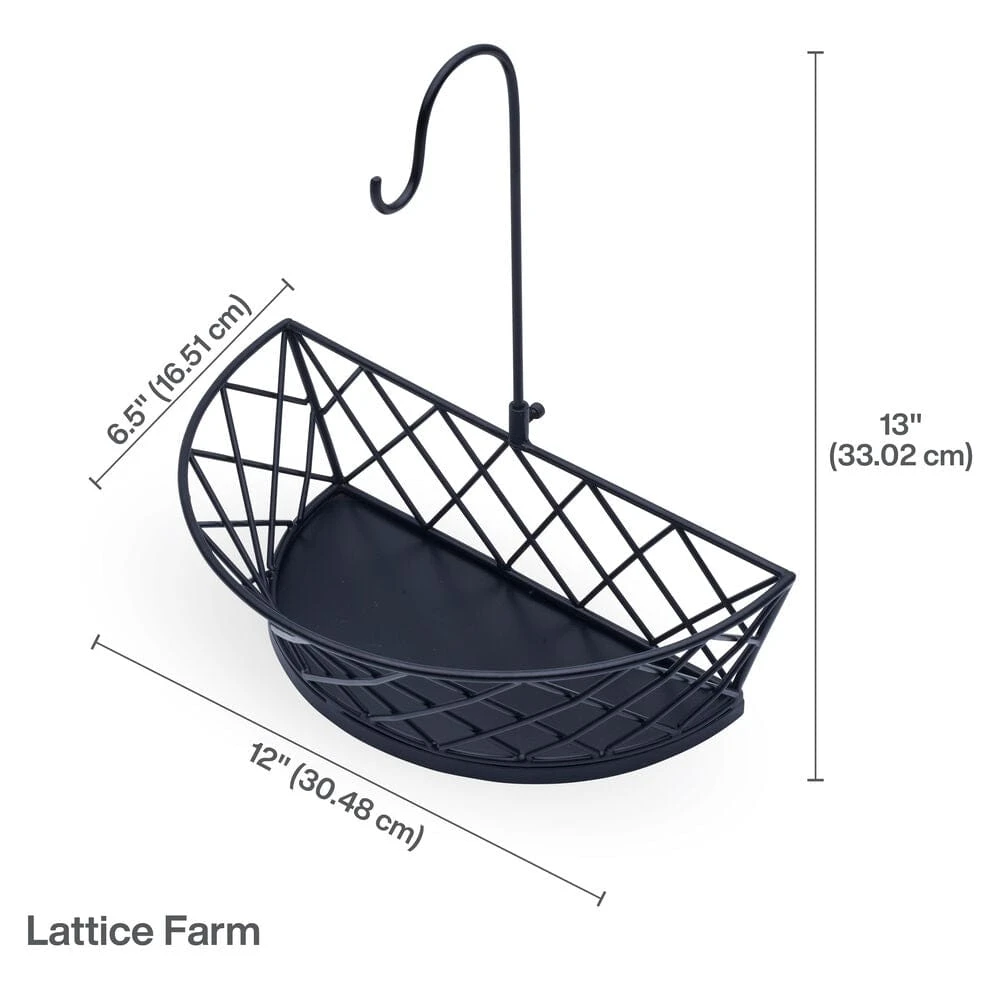 6.5" (16.51 cm)

13"
(33.02 cm)

12" (30.48 cm)

Lattice Farm