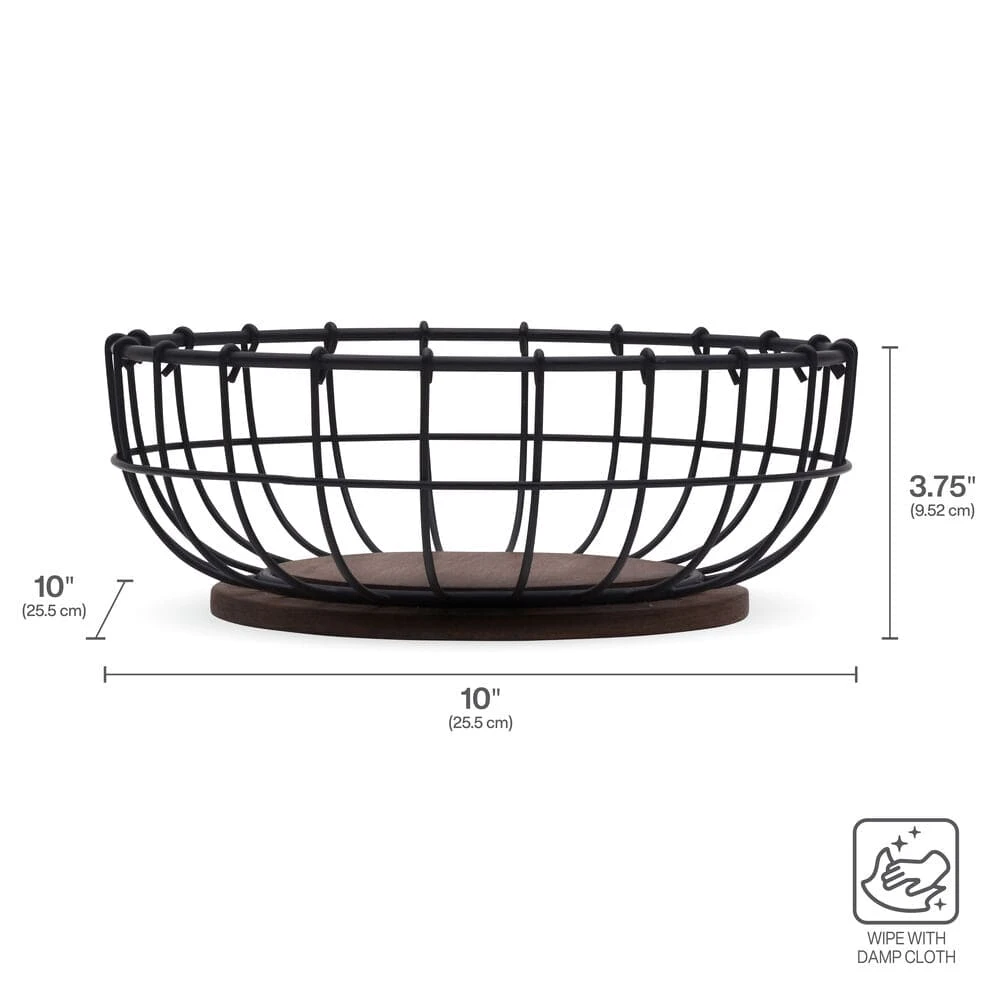 3.75"
(9.52 cm)

10"
(25.5 cm)

10"
(25.5 cm)

WIPE WITH
DAMP CLOTH